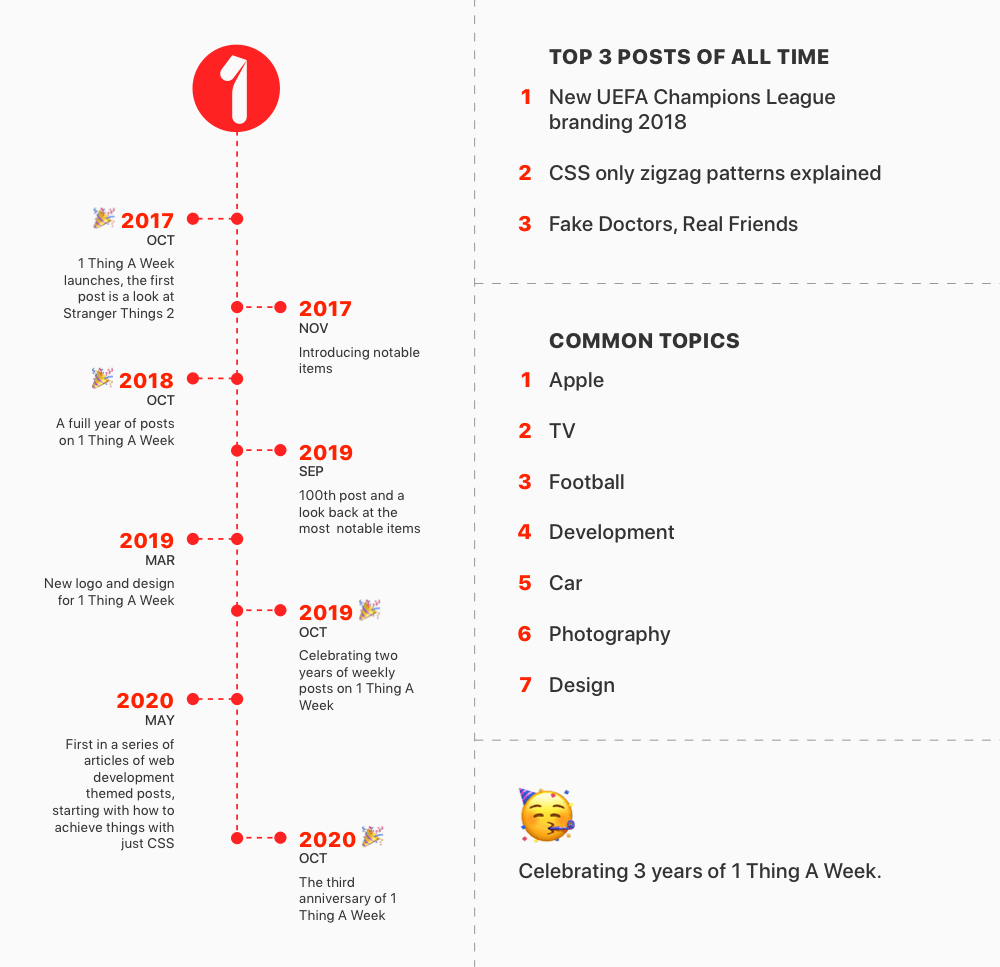 1

2017
OCT
1 Thing A Week launches, the first post is a look at Stranger Things 2

2017
NOV
Introducing notable items

2018
OCT
A fuill year of posts on 1 Thing A Week

2019
SEP
100th post and a look back at the most notable items

2019
MAR
New logo and design for 1 Thing A Week

2019
OCT
Celebrating two years of weekly posts on 1 Thing A Week

2020
MAY
First in a series of articles of web development themed posts, starting with how to achieve things with just CSS

2020
OCT
The third anniversary of 1 Thing A Week

TOP 3 POSTS OF ALL TIME
1 New UEFA Champions League branding 2018
2 CSS only zigzag patterns explained
3 Fake Doctors, Real Friends

COMMON TOPICS
1 Apple
2 TV
3 Football
4 Development
5 Car
6 Photography
7 Design

Celebrating 3 years of 1 Thing A Week.